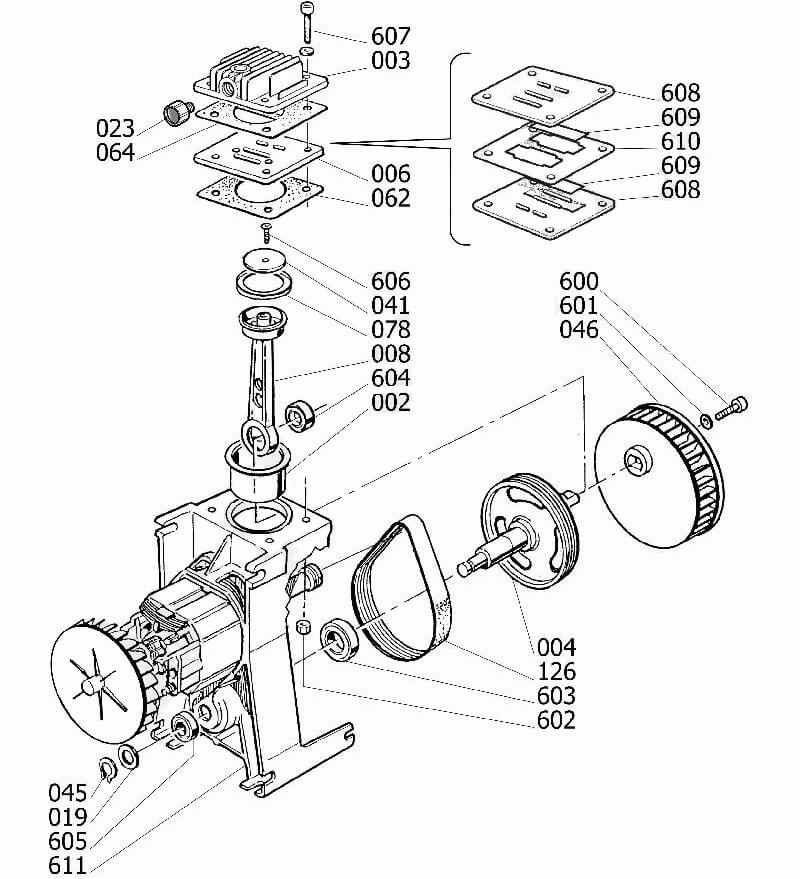 607
003
023
064
006
062
608
609
610
609
608
606
041
078
008
604
002
600
601
046
004
126
603
602
045
019
605
611